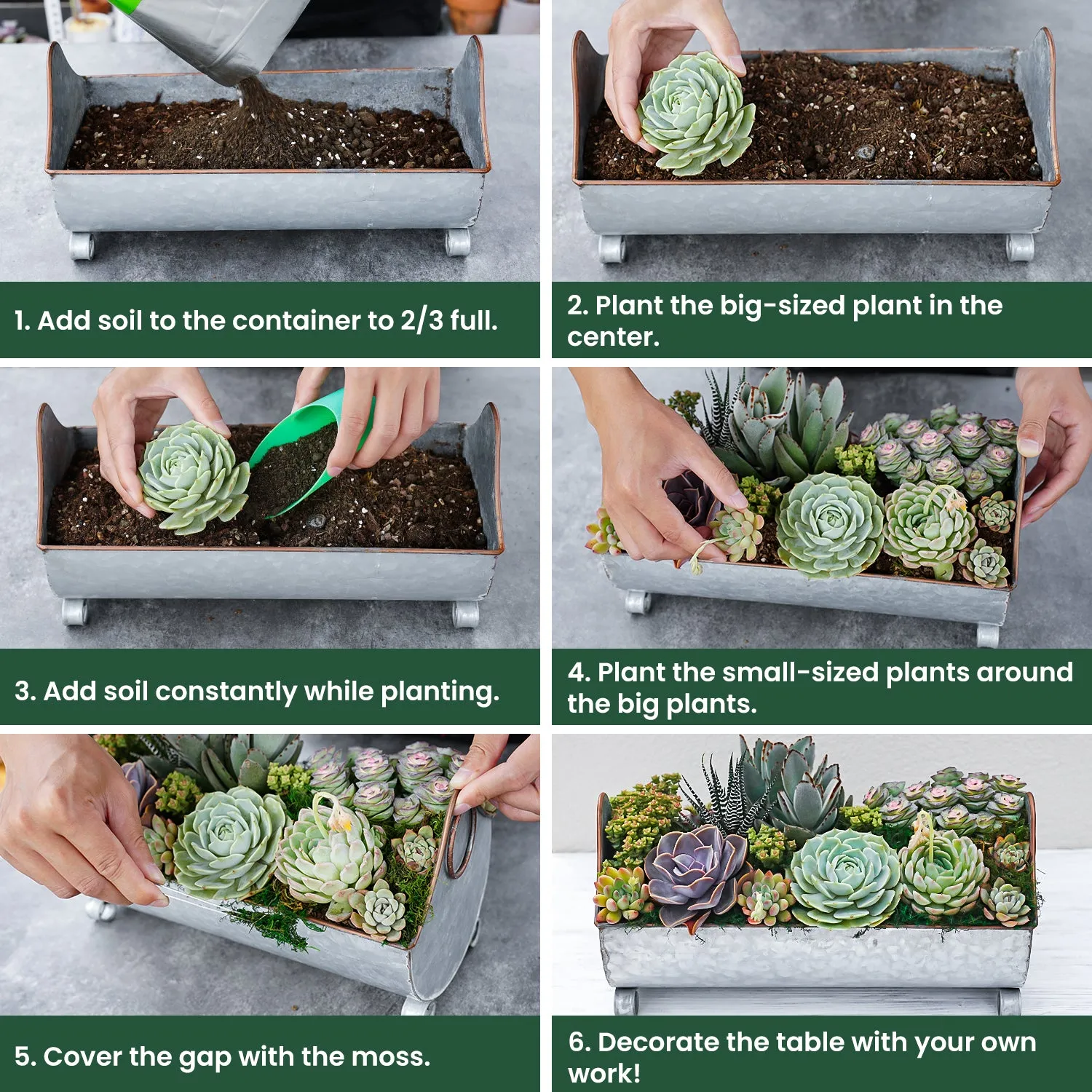 1. Add soil to the container to 2/3 full.

2. Plant the big-sized plant in the center.

3. Add soil constantly while planting.

4. Plant the small-sized plants around the big plants.

5. Cover the gap with the moss.

6. Decorate the table with your own work!