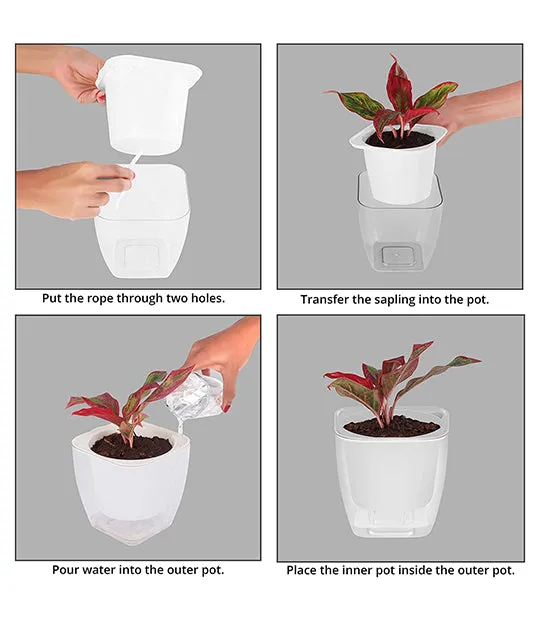 Put the rope through two holes.

Transfer the sapling into the pot.

Pour water into the outer pot.

Place the inner pot inside the outer pot.