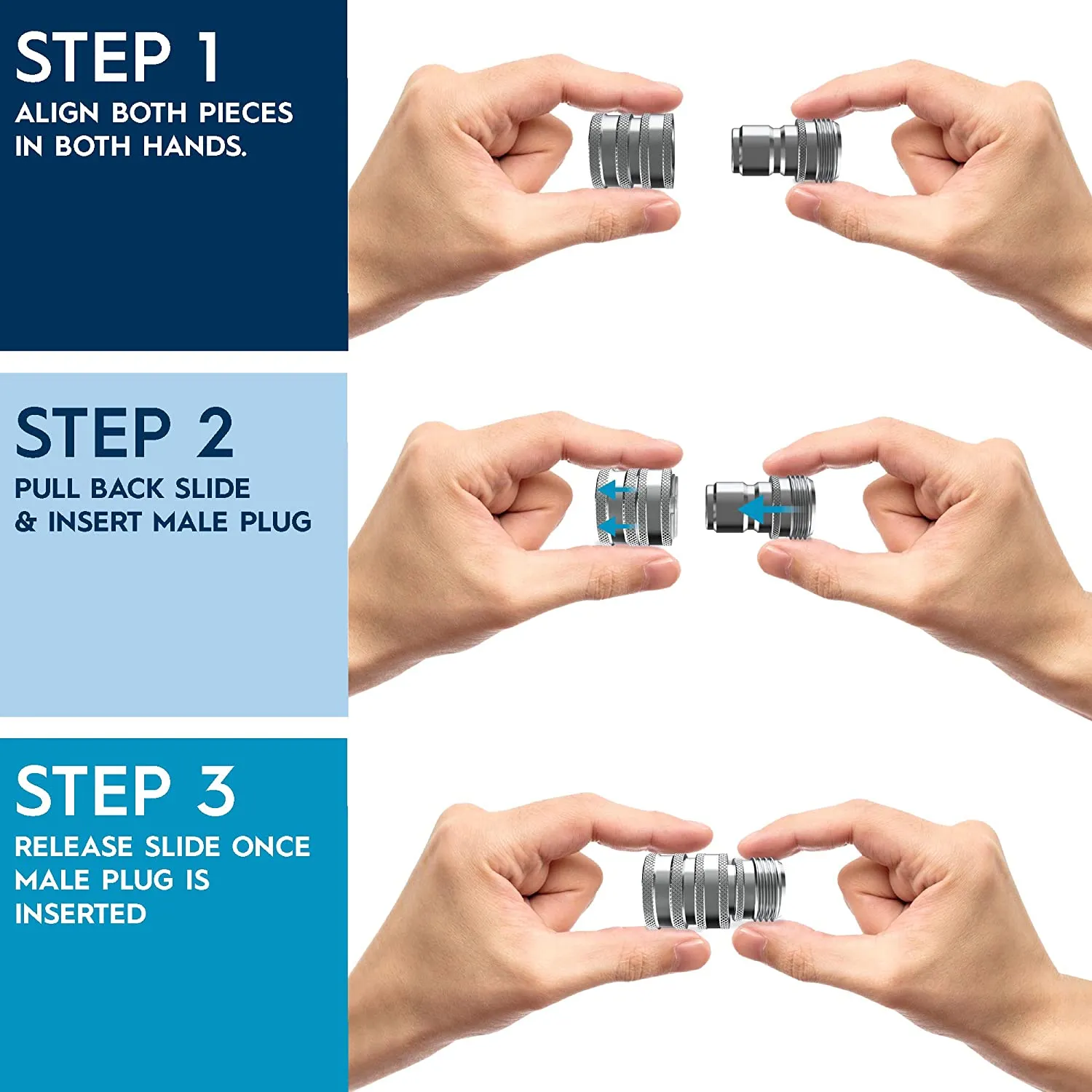 STEP 1
ALIGN BOTH PIECES IN BOTH HANDS.

STEP 2
PULL BACK SLIDE & INSERT MALE PLUG

STEP 3
RELEASE SLIDE ONCE MALE PLUG IS INSERTED