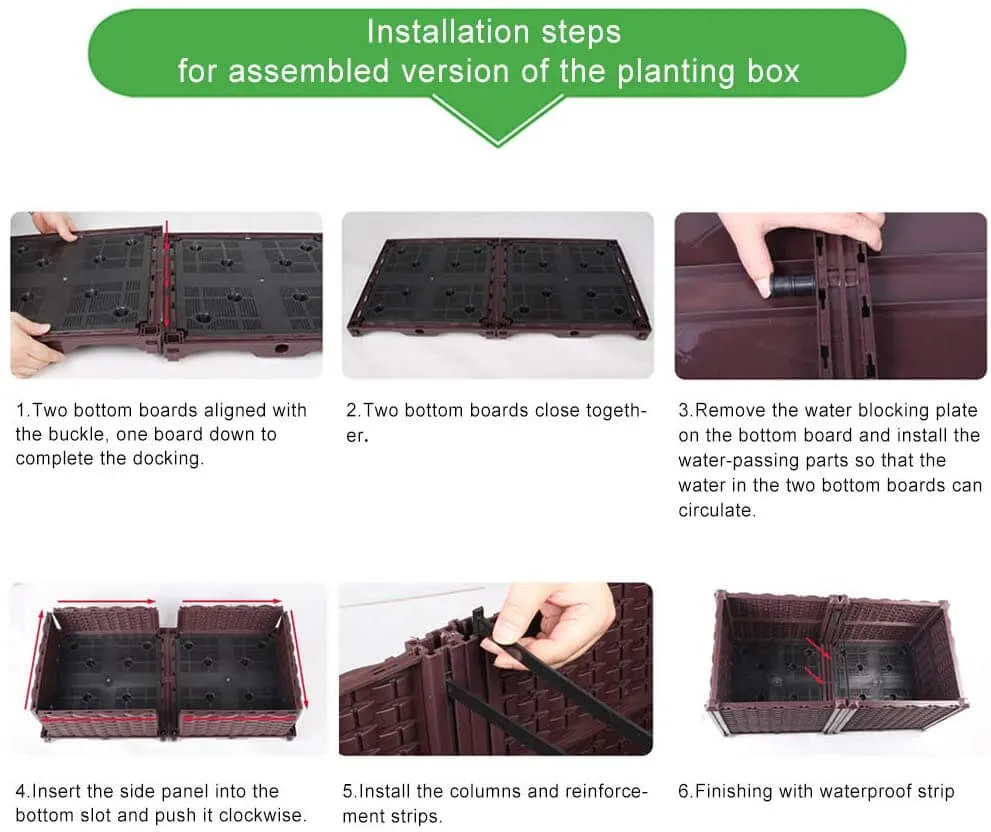 Installation steps
for assembled version of the planting box

1.Two bottom boards aligned with the buckle, one board down to complete the docking.

2.Two bottom boards close together.

3.Remove the water blocking plate on the bottom board and install the water-passing parts so that the water in the two bottom boards can circulate.

4.Insert the side panel into the bottom slot and push it clockwise.

5.Install the columns and reinforcement strips.

6.Finishing with waterproof strip