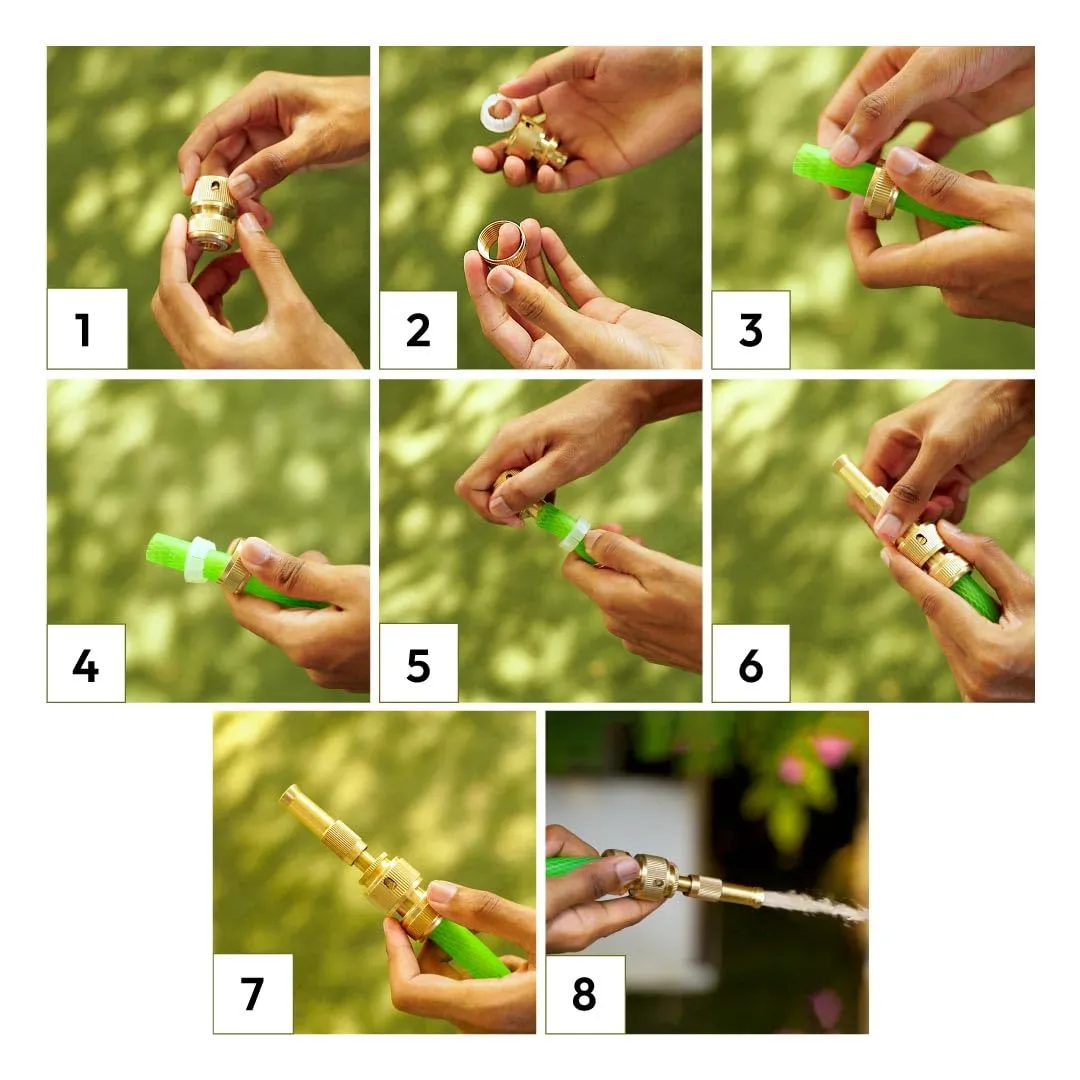 1

2

3

4

5

6

7

8